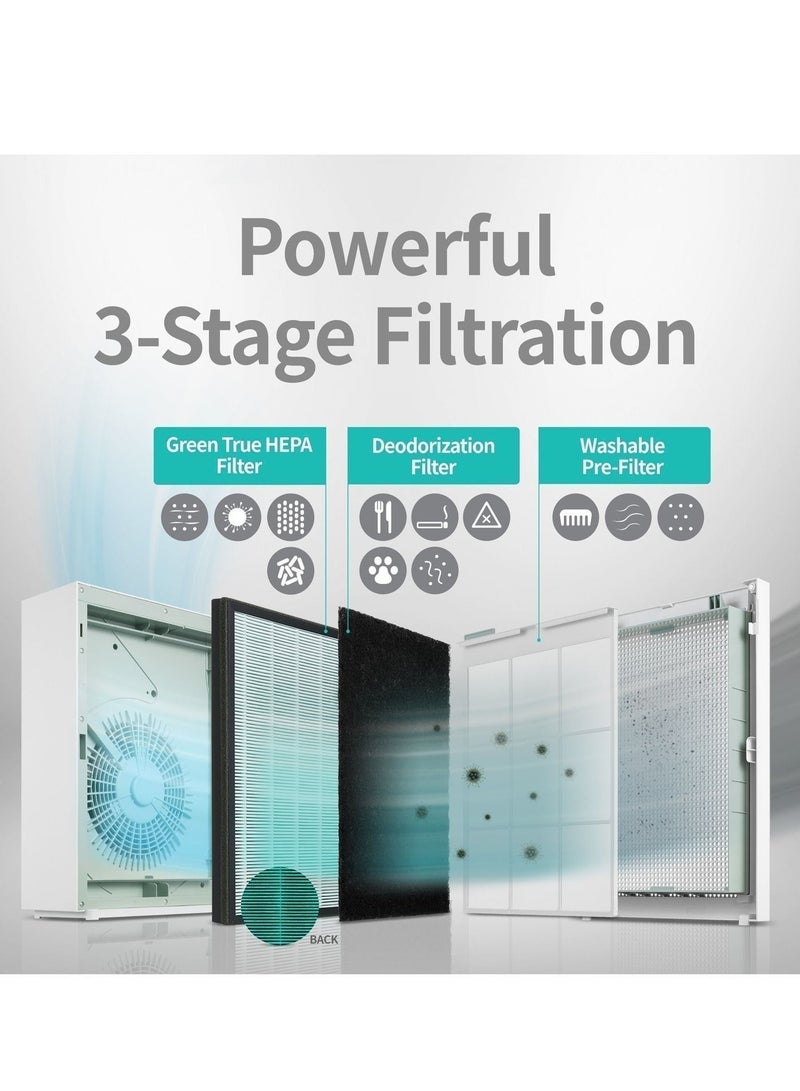 Powerful
3-Stage Filtration

Green True HEPA Filter

Deodorization Filter

Washable Pre-Filter

BACK